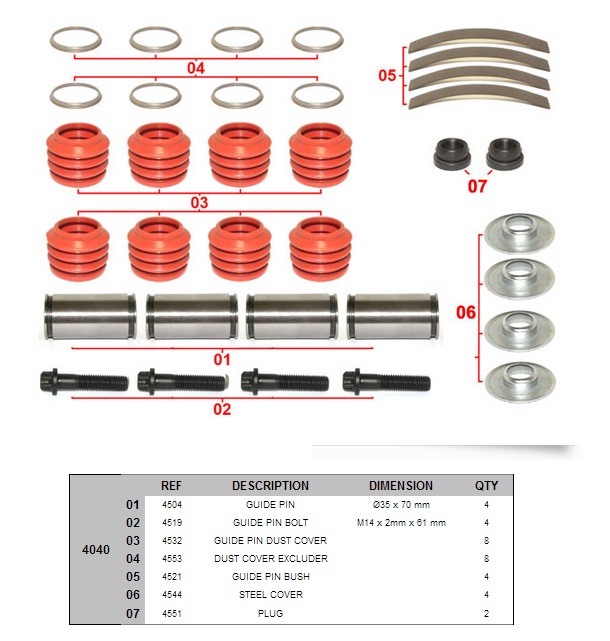 04

05

07

03

06

01

02

| | | REF | DESCRIPTION | DIMENSION | QTY |
|---|---|---|---|---|---|
| 4040 | 01 | 4504 | GUIDE PIN | Ø35 x 70 mm | 4 |
| | 02 | 4519 | GUIDE PIN BOLT | M14 x 2mm x 61 mm | 4 |
| | 03 | 4532 | GUIDE PIN DUST COVER | | 8 |
| | 04 | 4553 | DUST COVER EXCLUDER | | 8 |
| | 05 | 4521 | GUIDE PIN BUSH | | 4 |
| | 06 | 4544 | STEEL COVER | | 4 |
| | 07 | 4551 | PLUG | | 2 |